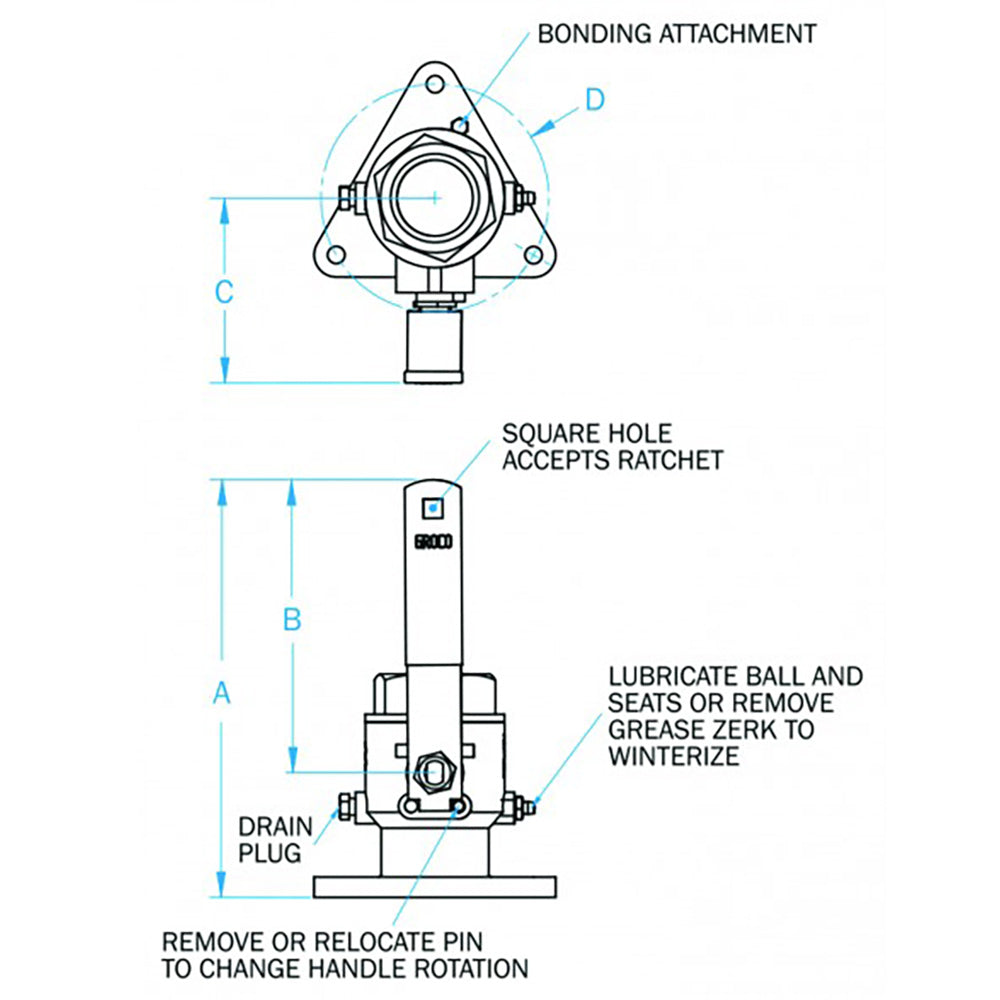 BONDING ATTACHMENT

D

C

SQUARE HOLE ACCEPTS RATCHET

GROCO

B

A

LUBRICATE BALL AND SEATS OR REMOVE GREASE ZERK TO WINTERIZE

DRAIN PLUG

REMOVE OR RELOCATE PIN TO CHANGE HANDLE ROTATION